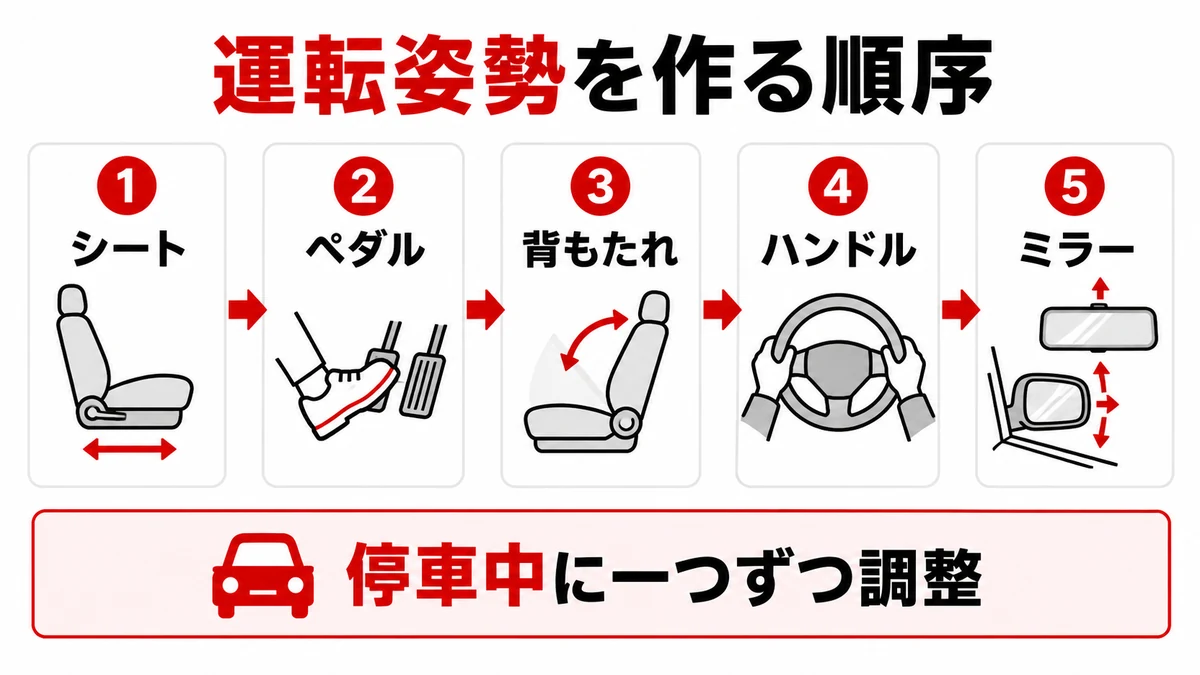 運転姿勢を作る順序

1 シート

2 ペダル

3 背もたれ

4 ハンドル

5 ミラー

停車中に一つずつ調整